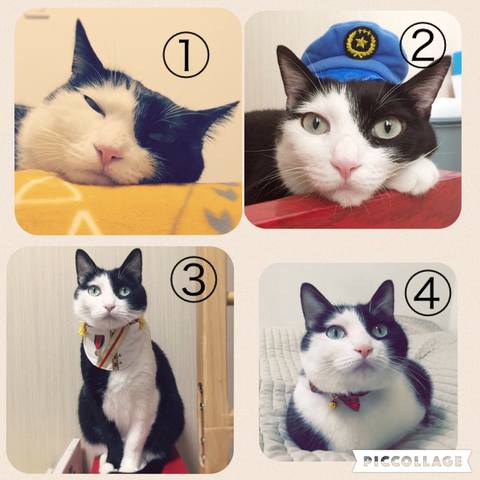 ①
②
③
④
PICCOLLAGE