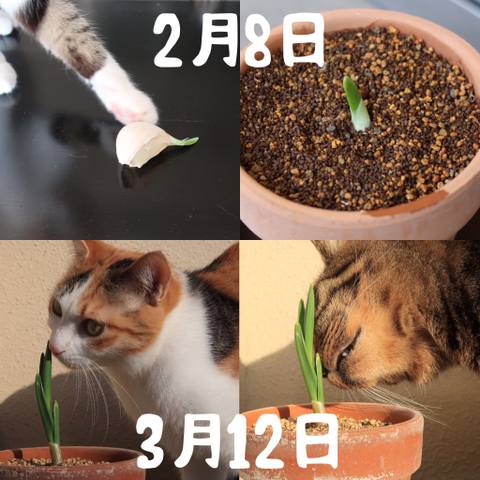 2月8日

3月12日