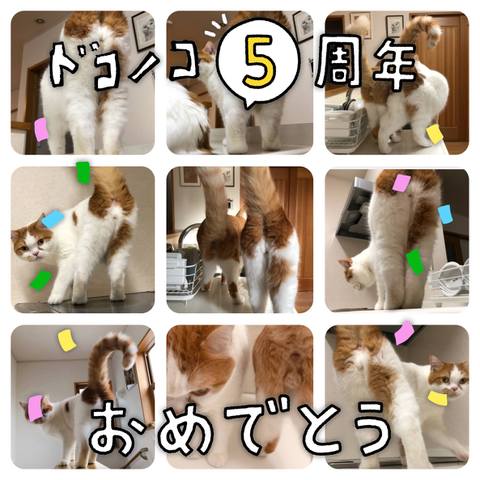 ドコノコ 5 周年

おめでとう