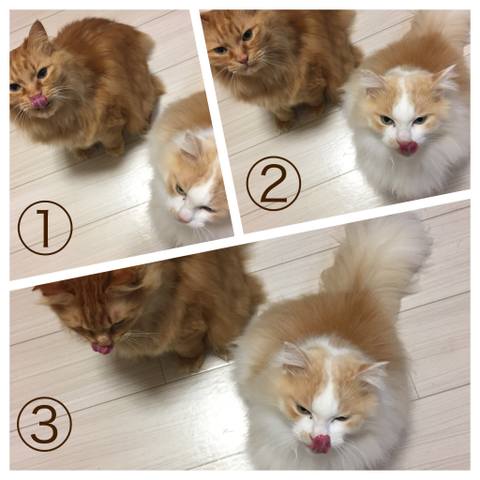 ①

②

③