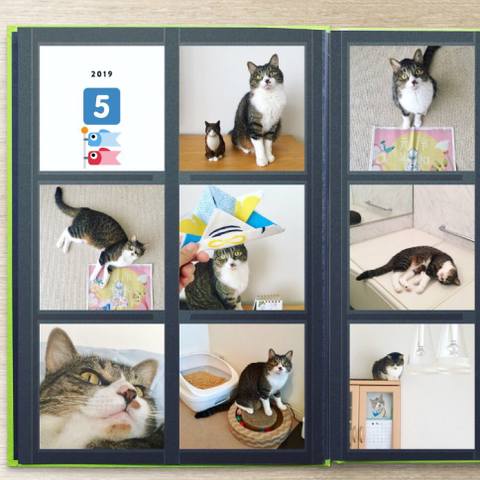 2019

5