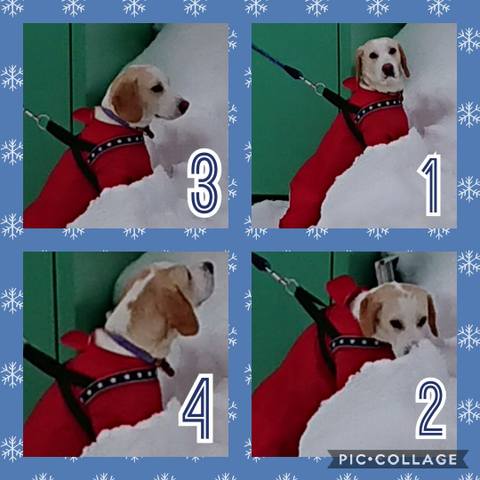 3

1

4

2

PIC•COLLAGE