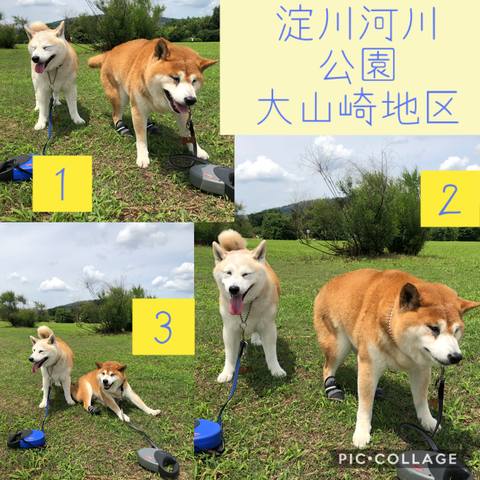 淀川河川
公園
大山崎地区

1

2

3

PIC•COLLAGE