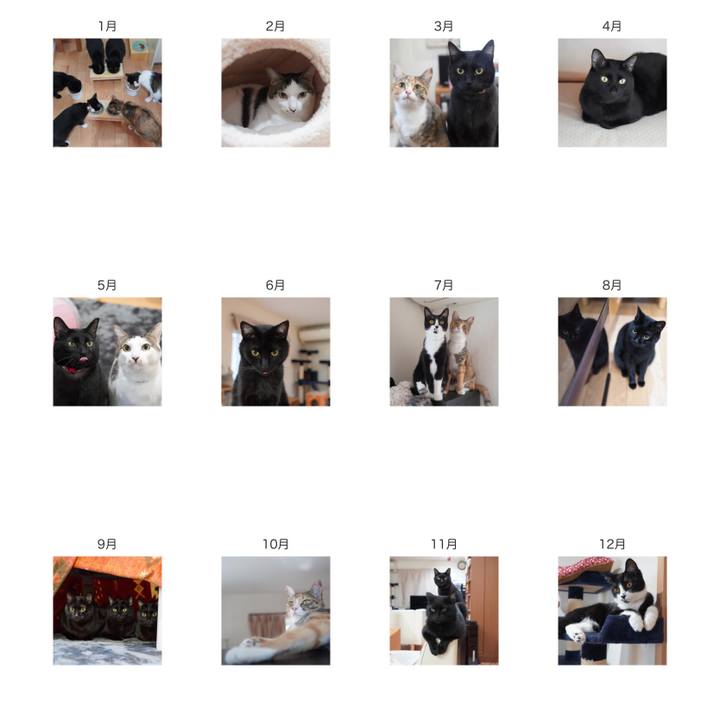 1月

2月

3月

4月

5月

6月

7月

8月

9月

10月

11月

12月