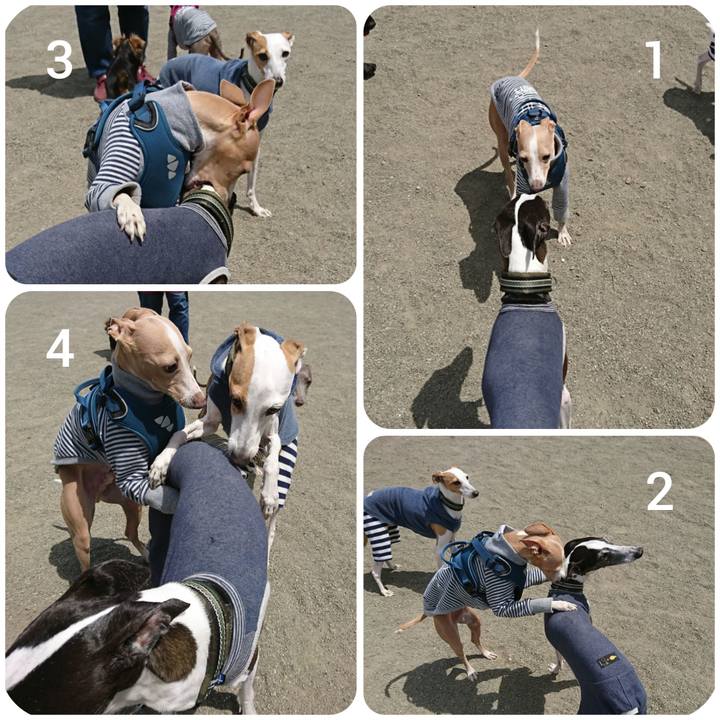 3

1

4

2