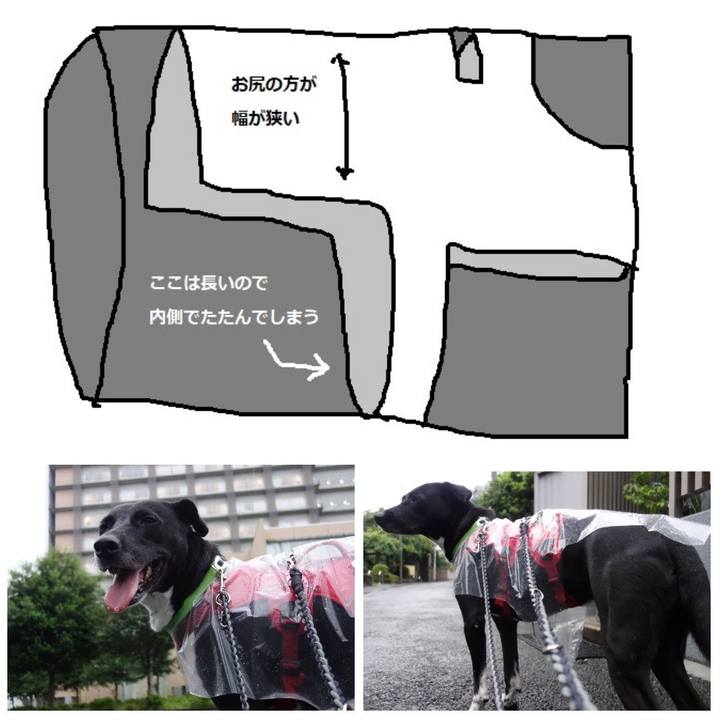 お尻の方が
幅が狭い

ここは長いので
内側でたたんでしまう