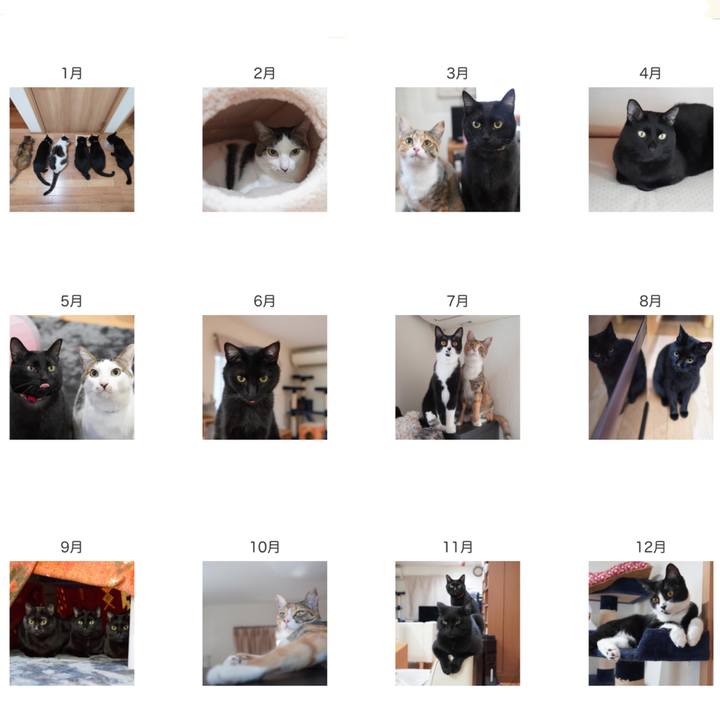 1月

2月

3月

4月

5月

6月

7月

8月

9月

10月

11月

12月