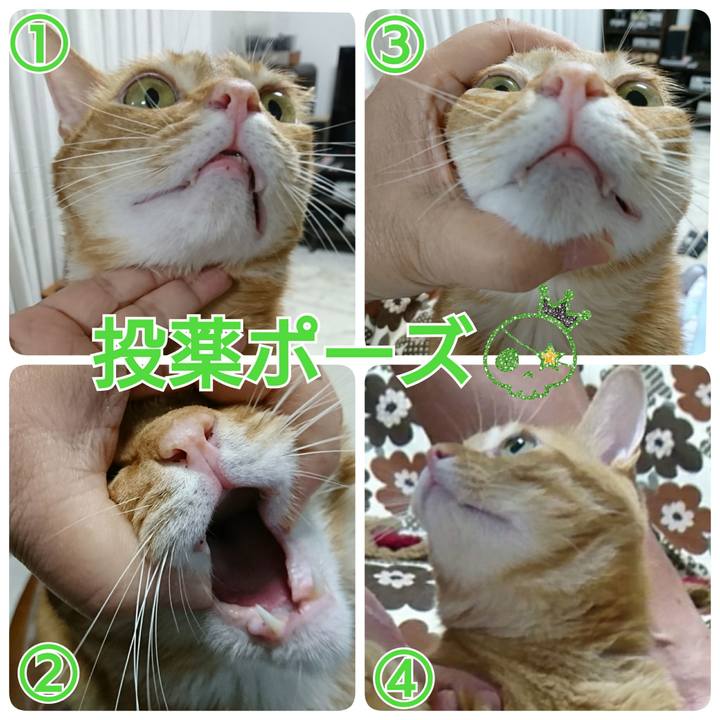 ①

③

投薬ポーズ

②

④