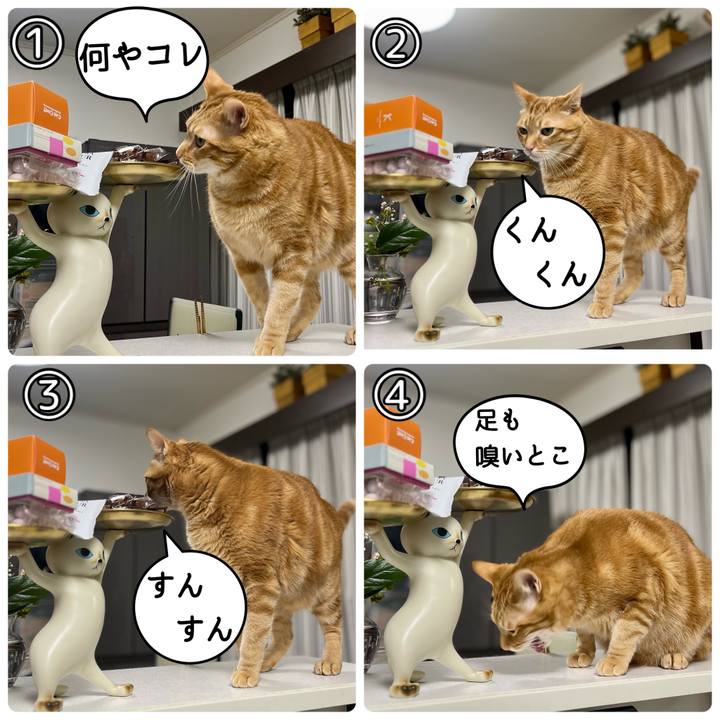 ①
何やコレ

②
くん
くん

③
すん
すん

④
足も
嗅いとこ