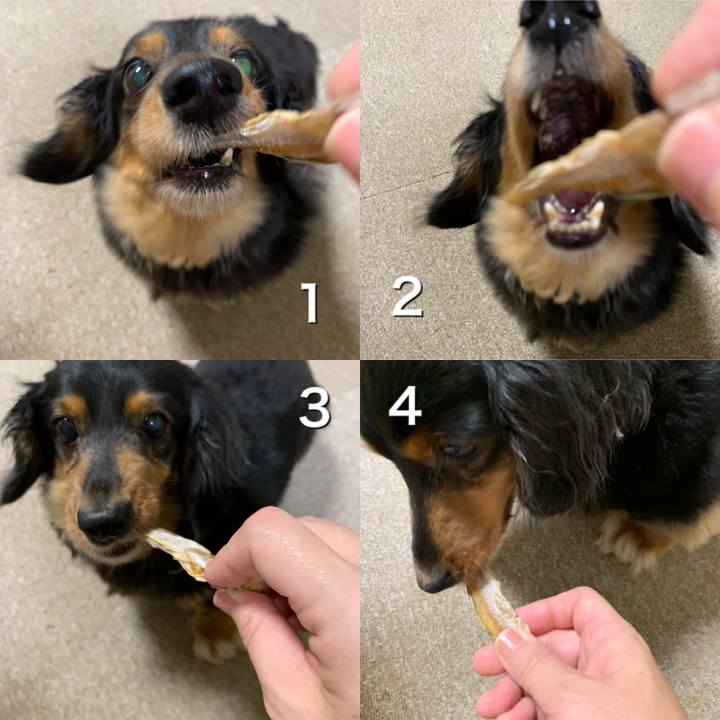 1
2
3
4