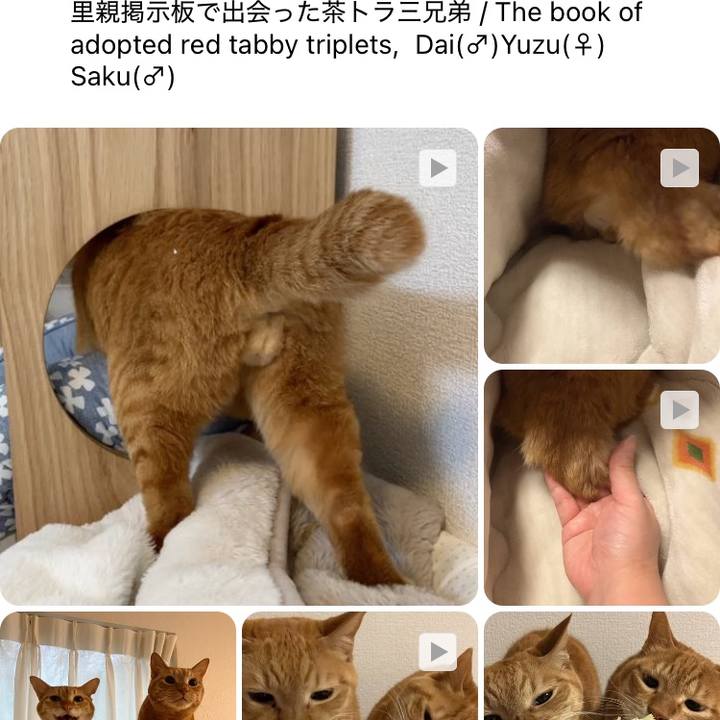 里親掲示板で出会った茶トラ三兄弟 / The book of adopted red tabby triplets, Dai(♂)Yuzu(♀) Saku(♂)